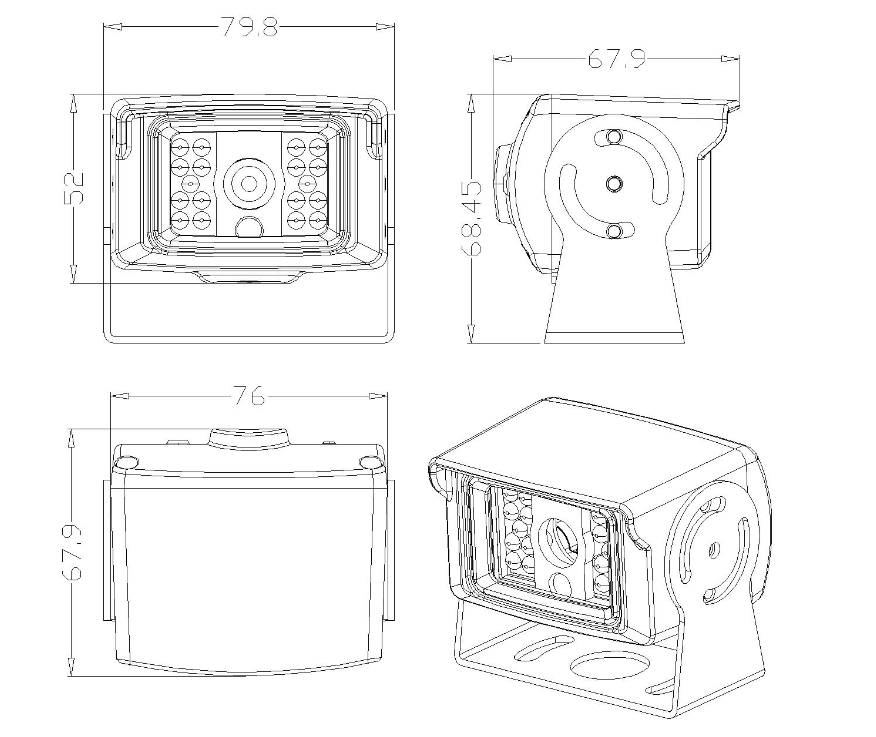 79.8
52
67.9
68.45
76
67.9